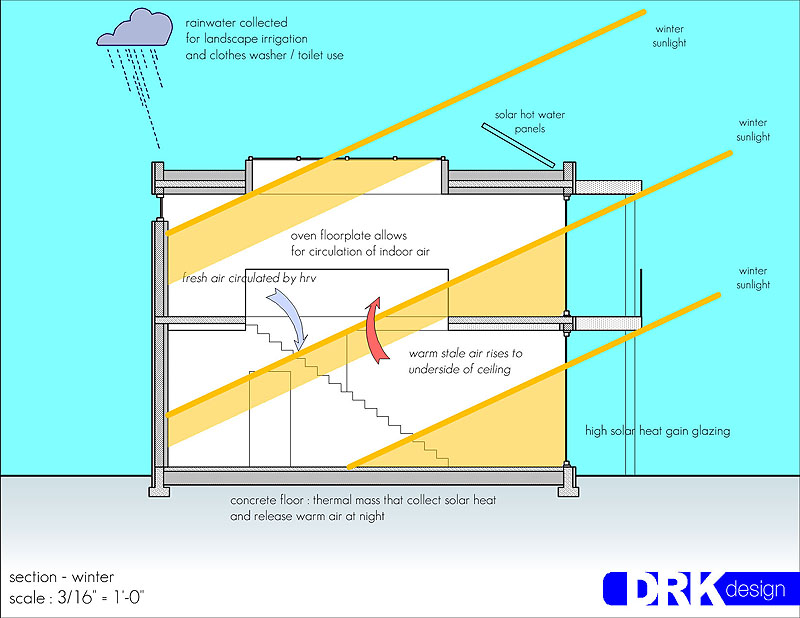 rainwater collected
for landscape irrigation
and clothes washer / toilet use

winter
sunlight

solar hot water
panels

winter
sunlight

oven floorplate allows
for circulation of indoor air

fresh air circulated by hrv

winter
sunlight

warm stale air rises to
underside of ceiling

high solar heat gain glazing

concrete floor : thermal mass that collect solar heat
and release warm air at night

section - winter
scale : 3/16" = 1'-0"

DRK design